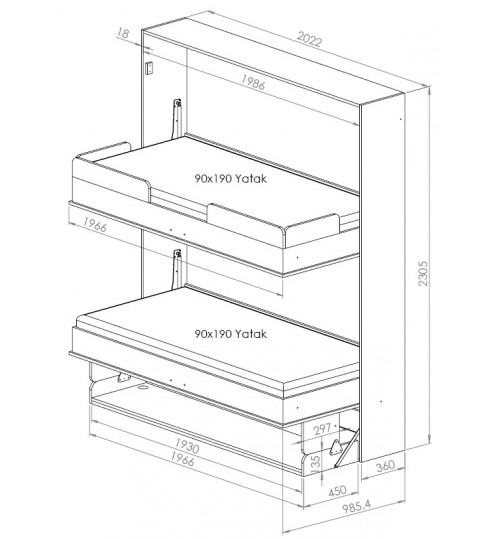 18
2022
1986
90x190 Yatak
1966
2305
90x190 Yatak
297
1930
1966
135
360
450
985.4