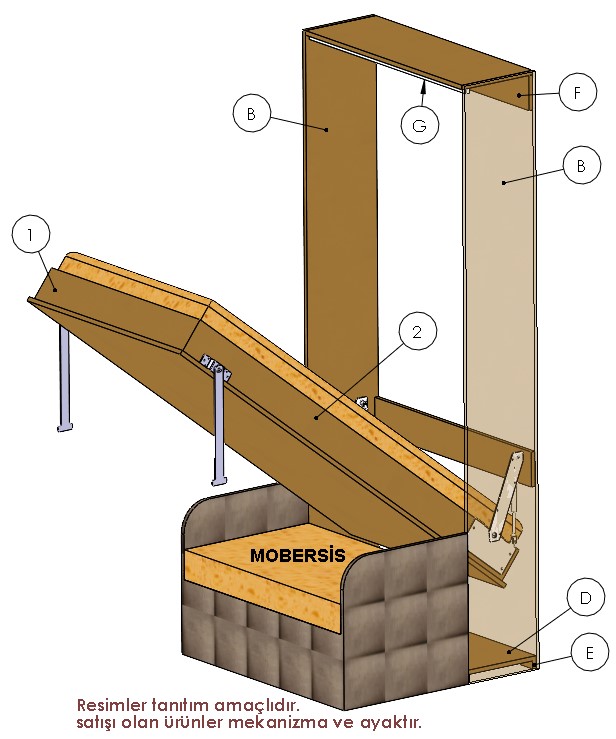 B

G

F

B

1

2

MOBERSİS

D

E

Resimler tanıtım amaçlıdır.
satışı olan ürünler mekanizma ve ayaktır.