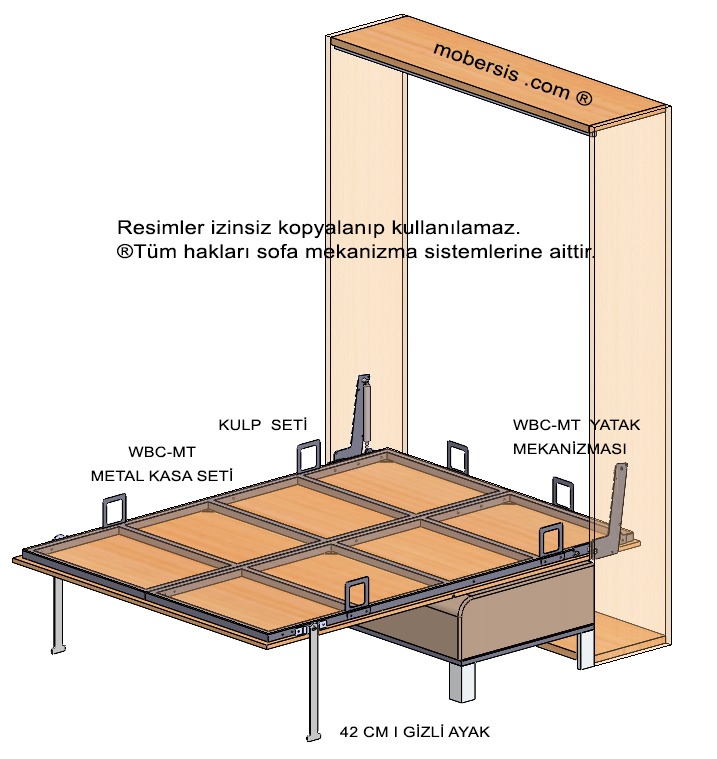 mobersis .com ®

Resimler izinsiz kopyalanıp kullanılamaz.
®Tüm hakları sofa mekanizma sistemlerine aittir.

KULP SETİ

WBC-MT
METAL KASA SETİ

WBC-MT YATAK
MEKANİZMASI

42 CM I GİZLİ AYAK